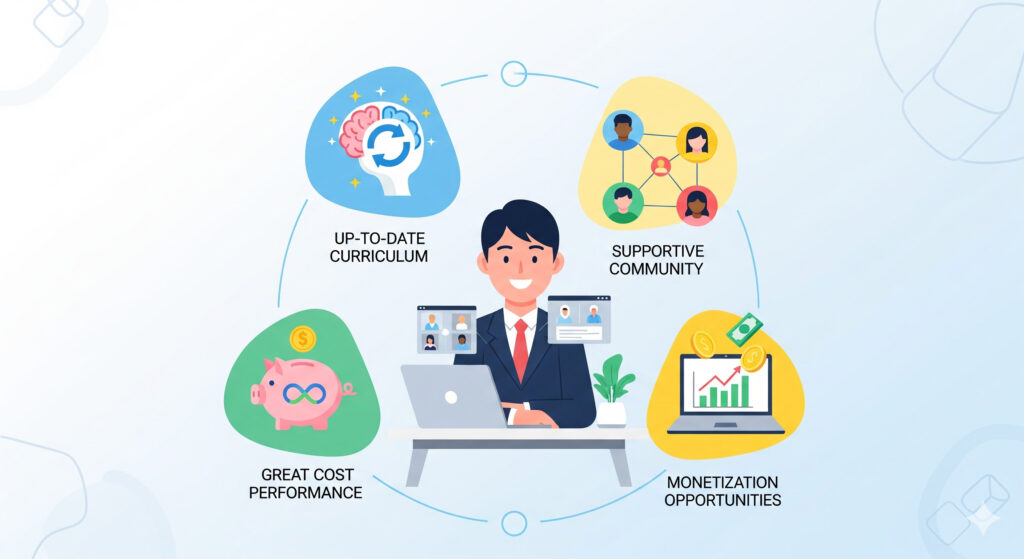 UP-TO-DATE CURRICULUM

SUPPORTIVE COMMUNITY

GREAT COST PERFORMANCE

MONETIZATION OPPORTUNITIES